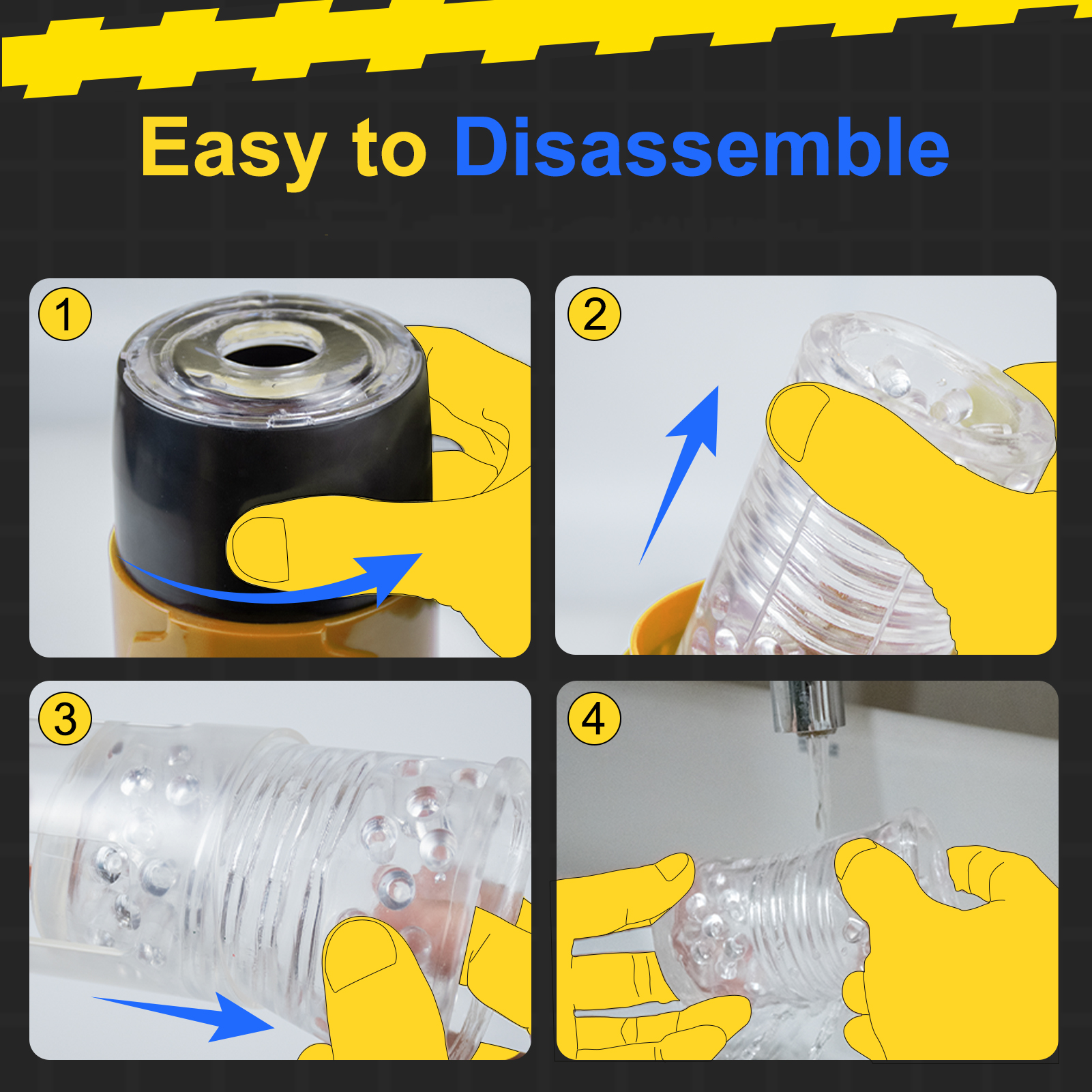 Easy to Disassemble

1

2

3

4